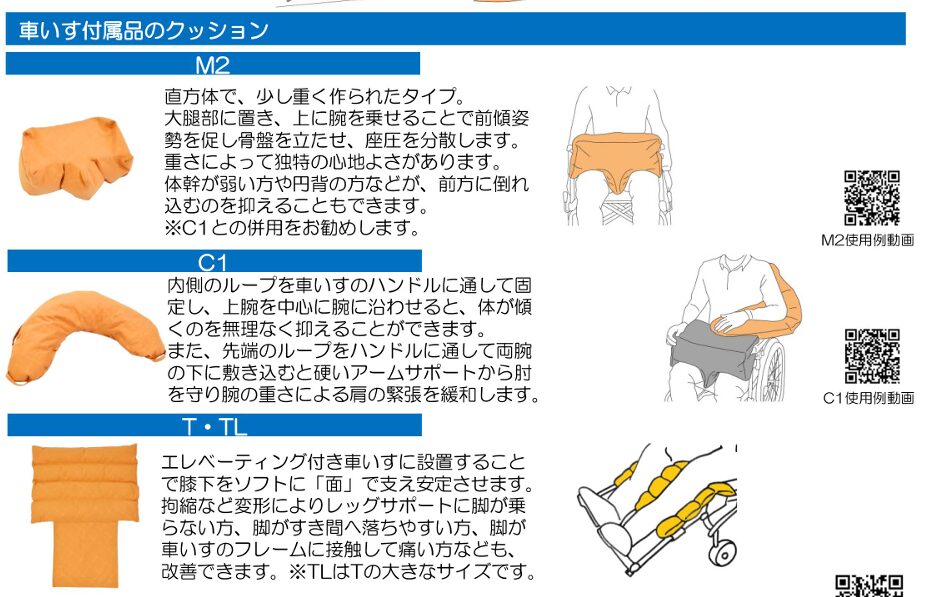 車いす付属品のクッション

M2

直方体で、少し重く作られたタイプ。
大腿部に置き、上に腕を乗せることで前傾姿勢を促し骨盤を立たせ、座圧を分散します。
重さによって独特の心地よさがあります。
体幹が弱い方や円背の方などが、前方に倒れ込むのを抑えることもできます。
※C1との併用をお勧めします。

M2使用例動画

C1

内側のループを車いすのハンドルに通して固定し、上腕を中心に腕に沿わせると、体が傾くのを無理なく抑えることができます。
また、先端のループをハンドルに通して両腕の下に敷き込むと硬いアームサポートから肘を守り腕の重さによる肩の緊張を緩和します。

C1使用例動画

T・TL

エレベーティング付き車いすに設置することで膝下をソフトに「面」で支え安定させます。
拘縮など変形によりレッグサポートに脚が乗らない方、脚がすき間へ落ちやすい方、脚が車いすのフレームに接触して痛い方なども、改善できます。※TLはTの大きなサイズです。